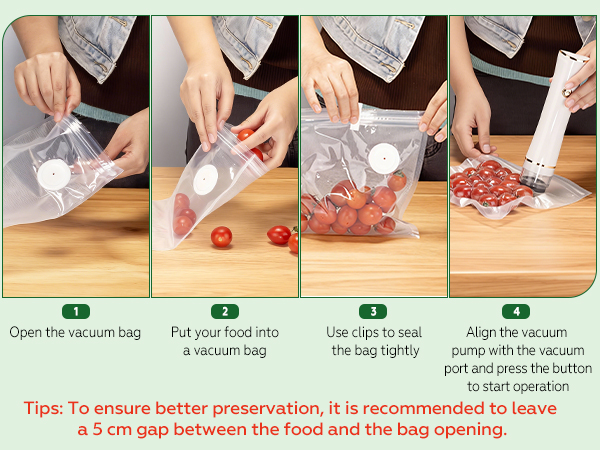 1
Open the vacuum bag

2
Put your food into a vacuum bag

3
Use clips to seal the bag tightly

4
Align the vacuum pump with the vacuum port and press the button to start operation

Tips: To ensure better preservation, it is recommended to leave a 5 cm gap between the food and the bag opening.