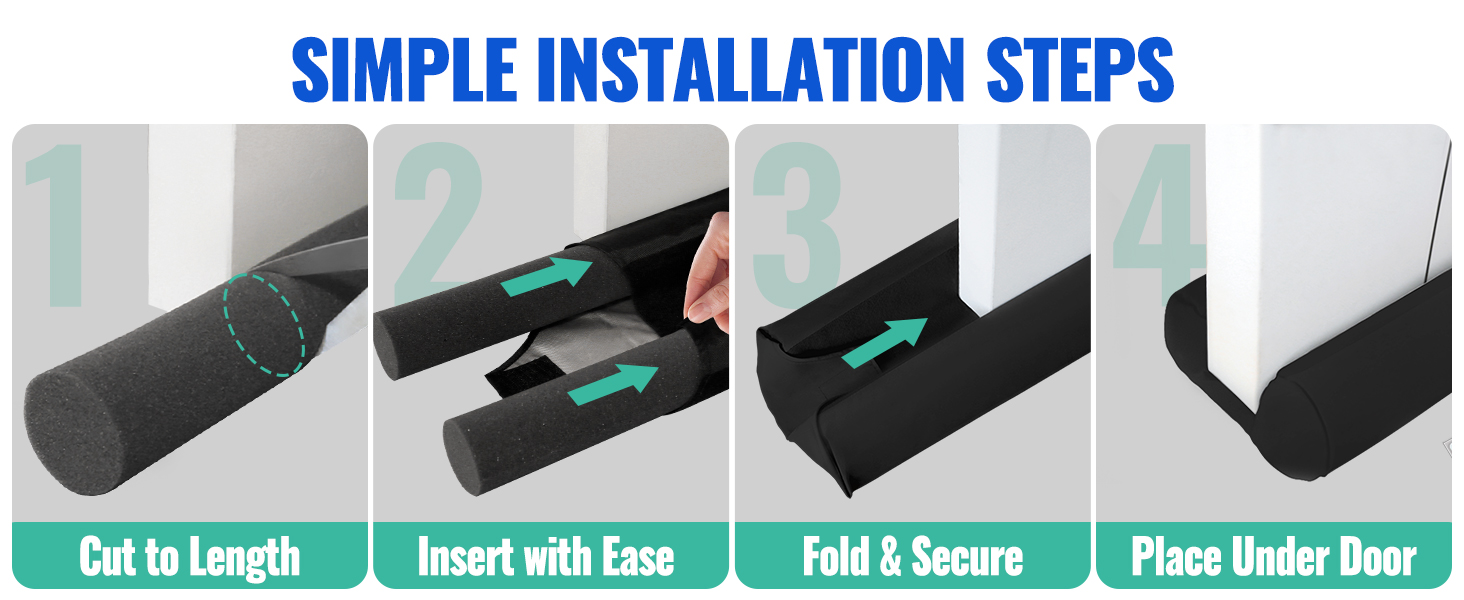 SIMPLE INSTALLATION STEPS

1

Cut to Length

2

Insert with Ease

3

Fold & Secure

4

Place Under Door