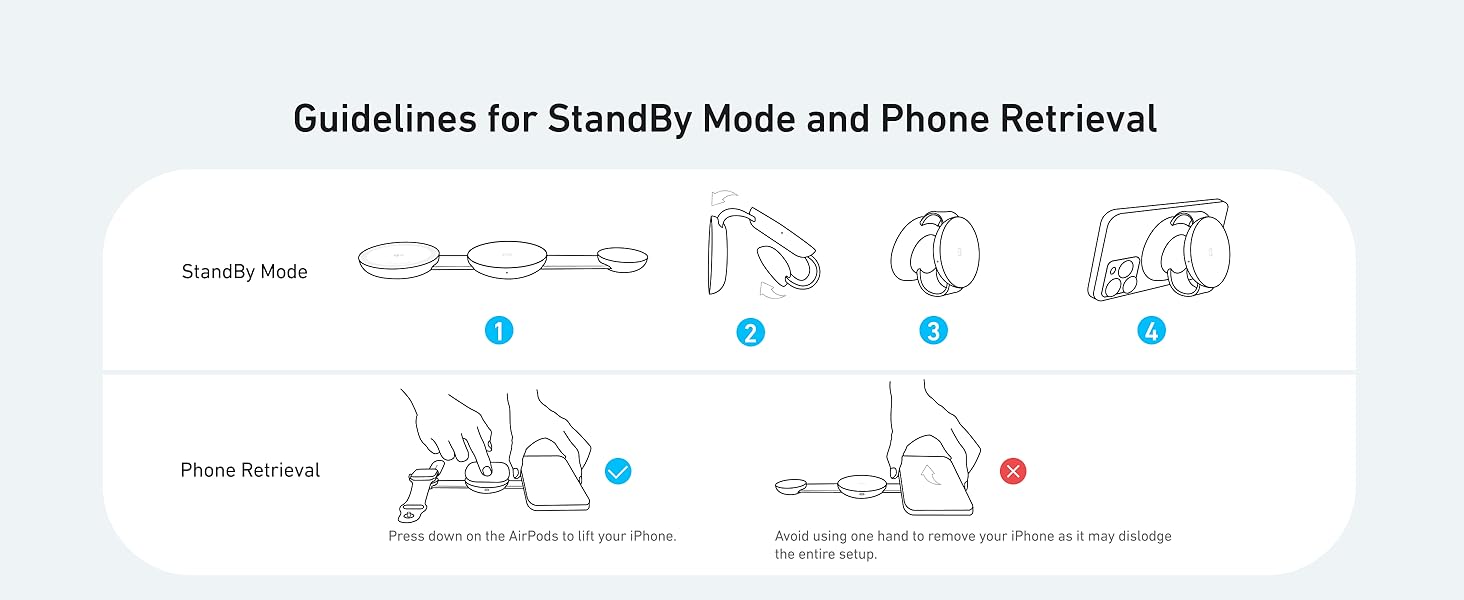 Guidelines for StandBy Mode and Phone Retrieval

StandBy Mode

1

2

3

4

Phone Retrieval

Press down on the AirPods to lift your iPhone.

Avoid using one hand to remove your iPhone as it may dislodge the entire setup.