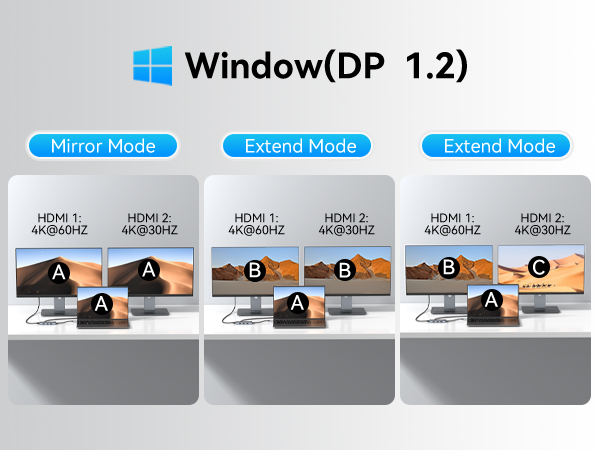 Window(DP 1.2)

Mirror Mode

HDMI 1: 4K@60HZ

HDMI 2: 4K@30HZ

A A A

Extend Mode

HDMI 1: 4K@60HZ

HDMI 2: 4K@30HZ

B B A

Extend Mode

HDMI 1: 4K@60HZ

HDMI 2: 4K@30HZ

B C A