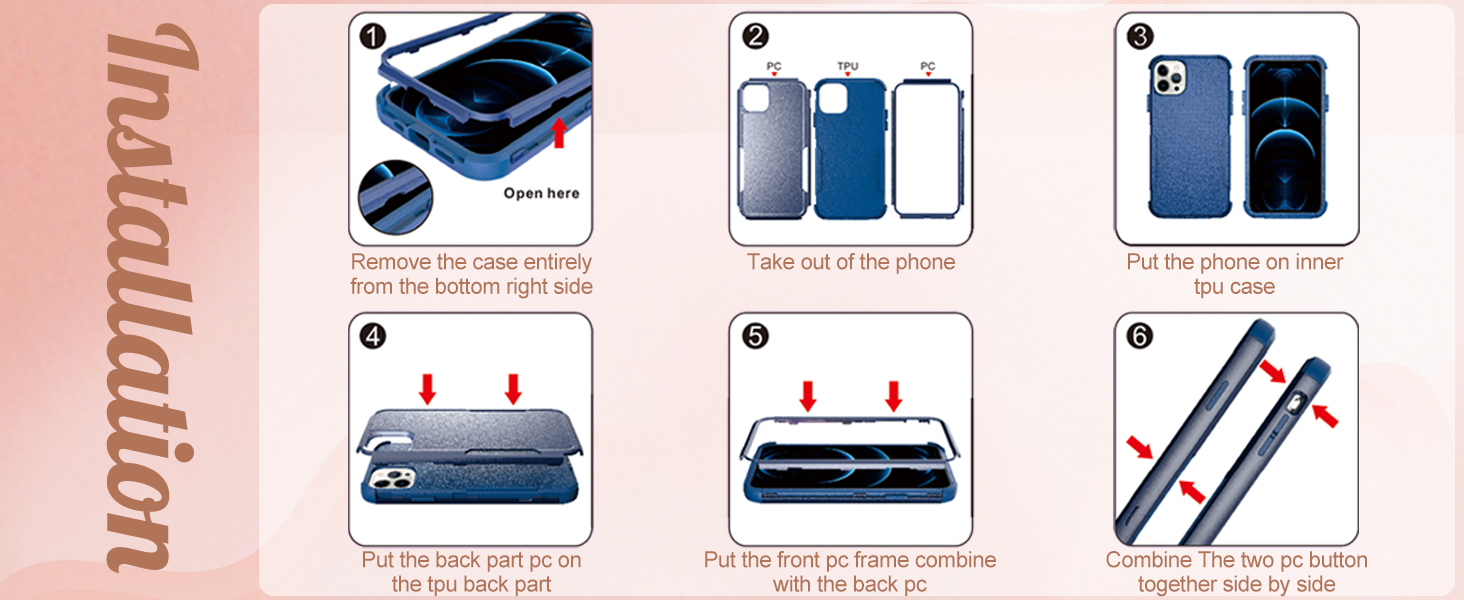 Installation

1

Open here

Remove the case entirely from the bottom right side

2

PC TPU PC

Take out of the phone

3

Put the phone on inner tpu case

4

Put the back part pc on the tpu back part

5

Put the front pc frame combine with the back pc

6

Combine The two pc button together side by side