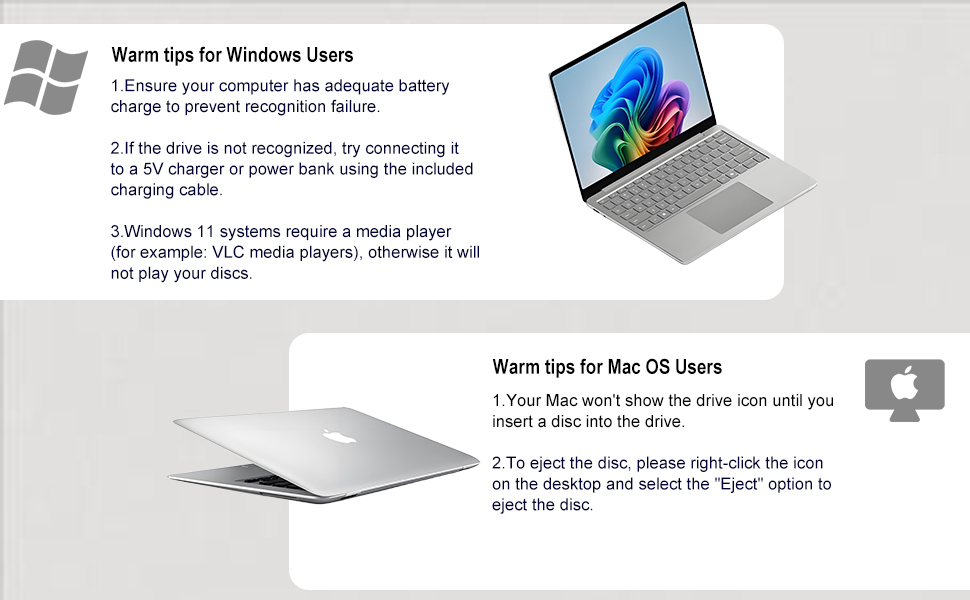 Warm tips for Windows Users

1.Ensure your computer has adequate battery charge to prevent recognition failure.

2.If the drive is not recognized, try connecting it to a 5V charger or power bank using the included charging cable.

3.Windows 11 systems require a media player (for example: VLC media players), otherwise it will not play your discs.

Warm tips for Mac OS Users

1.Your Mac won't show the drive icon until you insert a disc into the drive.

2.To eject the disc, please right-click the icon on the desktop and select the "Eject" option to eject the disc.