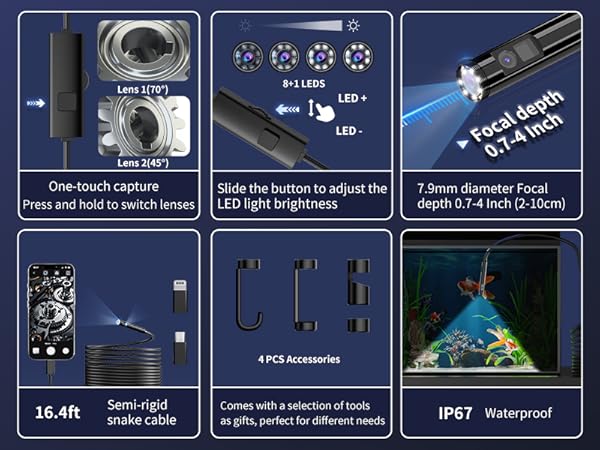 Lens 1(70°)

Lens 2(45°)

One-touch capture
Press and hold to switch lenses

8+1 LEDS

LED +

LED -

Slide the button to adjust the LED light brightness

Focal depth 0.7-4 Inch

7.9mm diameter Focal depth 0.7-4 Inch (2-10cm)

16.4ft

Semi-rigid snake cable

4 PCS Accessories

Comes with a selection of tools as gifts, perfect for different needs

IP67 Waterproof