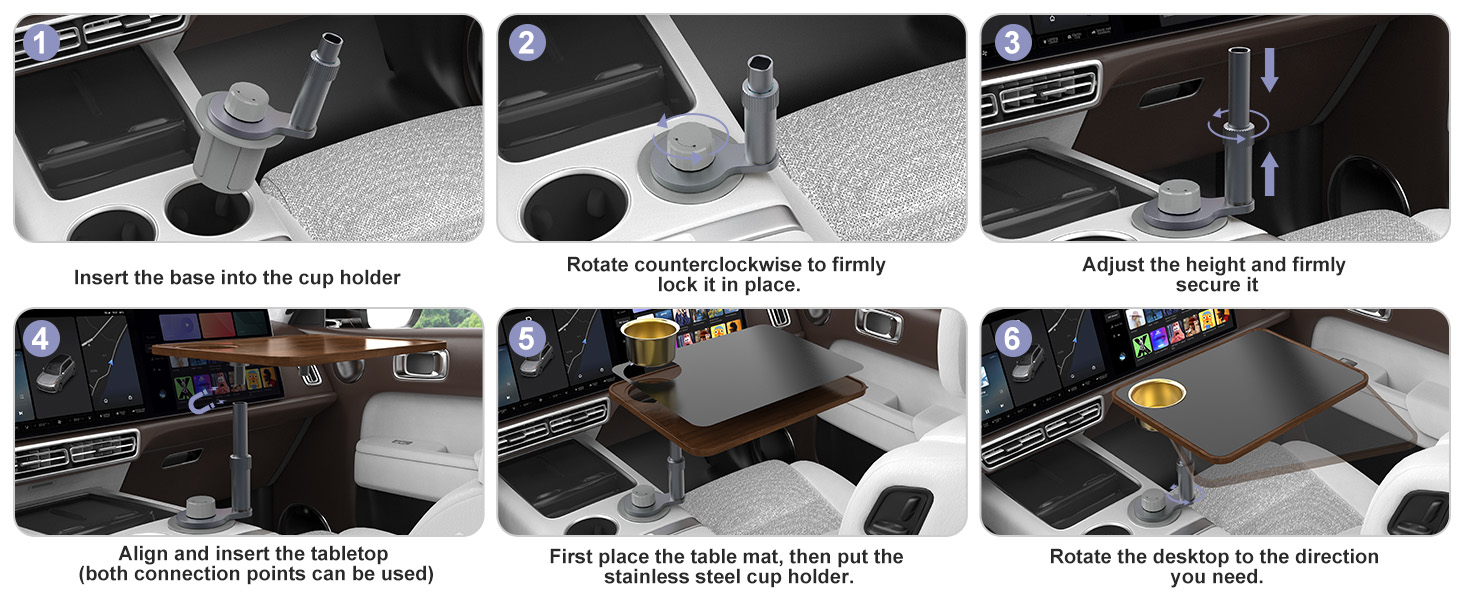 1

Insert the base into the cup holder

2

Rotate counterclockwise to firmly lock it in place.

3

Adjust the height and firmly secure it

4

Align and insert the tabletop (both connection points can be used)

5

First place the table mat, then put the stainless steel cup holder.

6

Rotate the desktop to the direction you need.