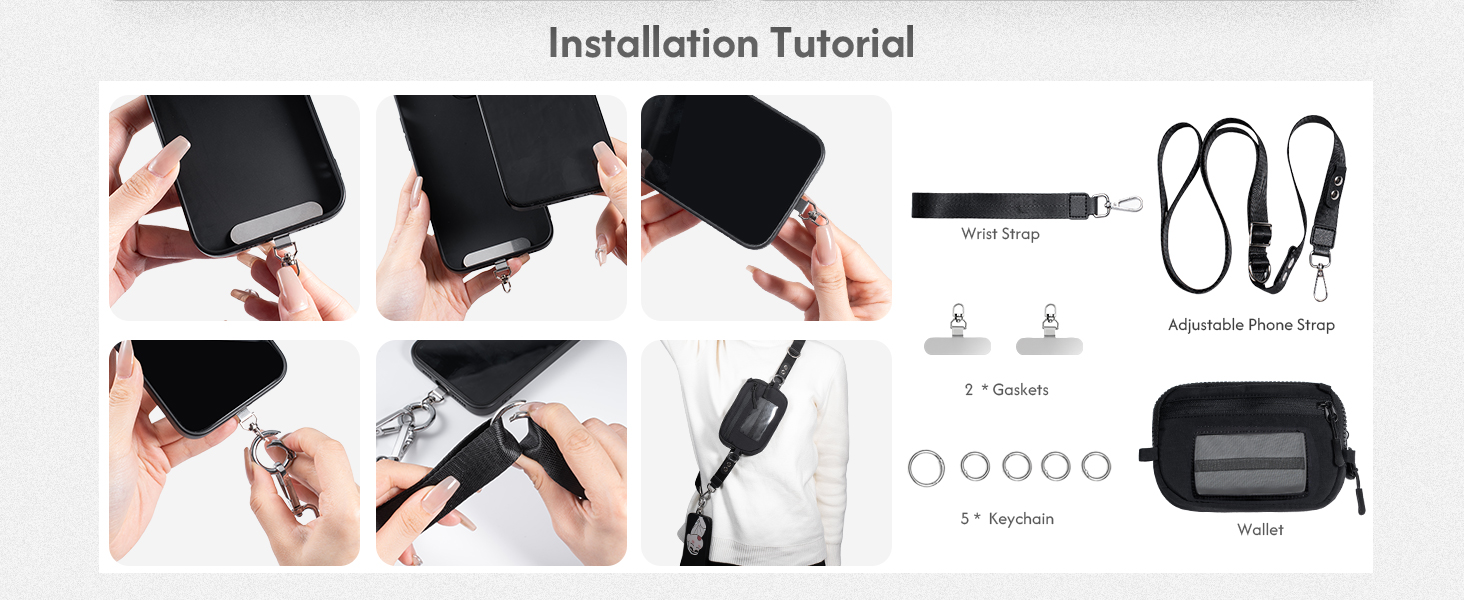 Installation Tutorial

Wrist Strap

Adjustable Phone Strap

2 * Gaskets

5 * Keychain

Wallet