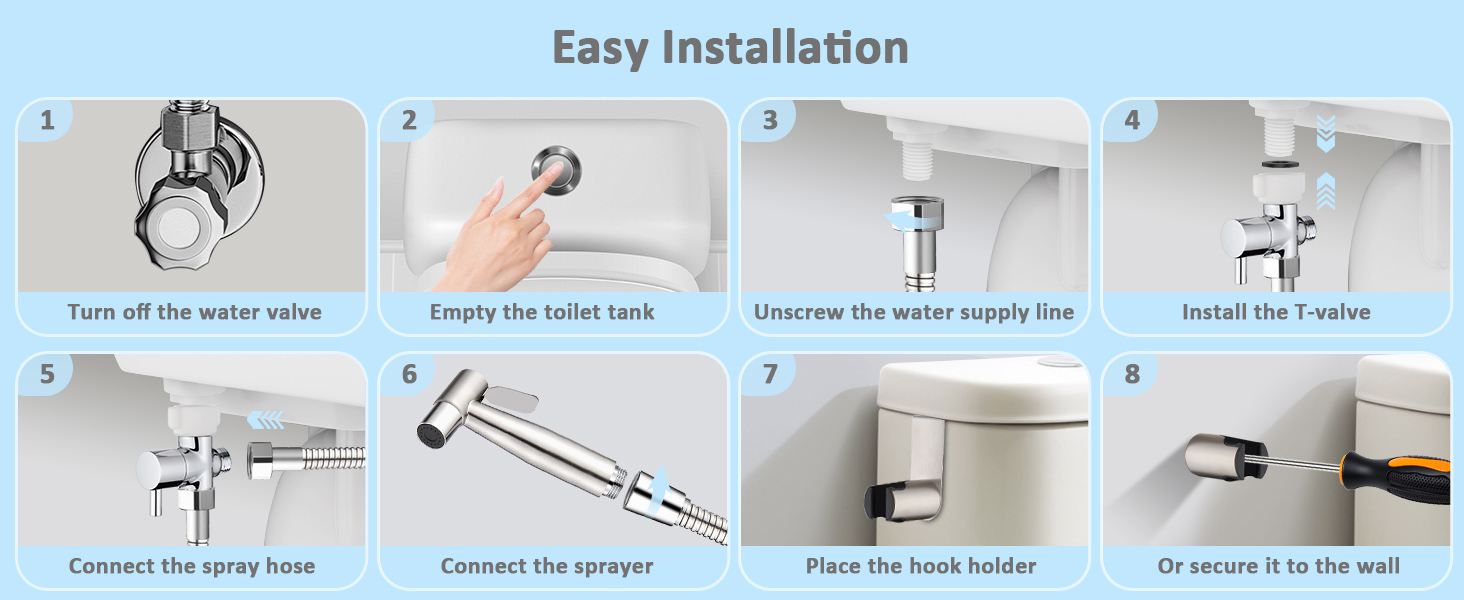 Easy Installation

1
Turn off the water valve

2
Empty the toilet tank

3
Unscrew the water supply line

4
Install the T-valve

5
Connect the spray hose

6
Connect the sprayer

7
Place the hook holder

8
Or secure it to the wall