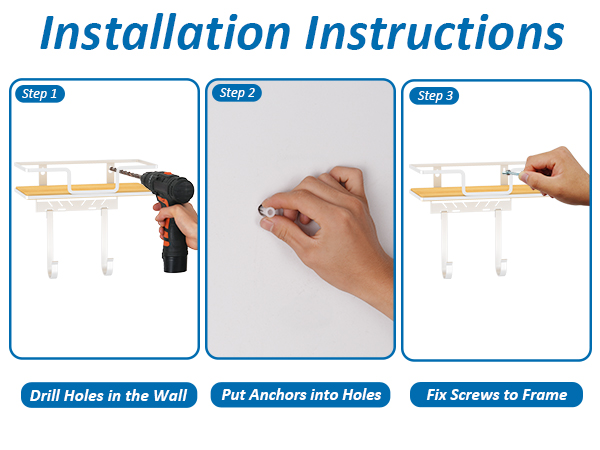 Installation Instructions

Step 1

Step 2

Step 3

Drill Holes in the Wall

Put Anchors into Holes

Fix Screws to Frame