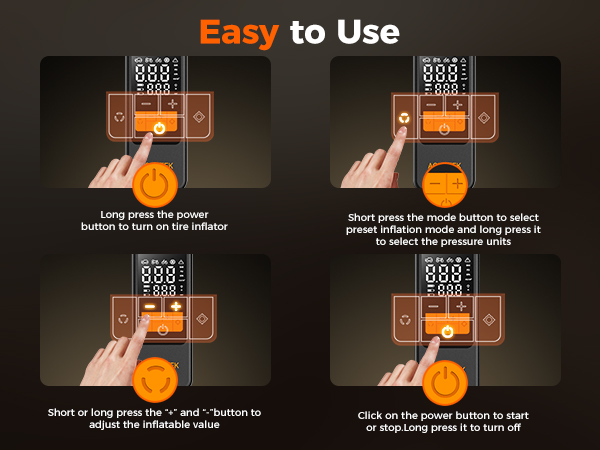 Easy to Use

888
888

Long press the power button to turn on tire inflator

888
888

Short press the mode button to select preset inflation mode and long press it to select the pressure units

888
888

Short or long press the "+" and "-"button to adjust the inflatable value

888
888

Click on the power button to start or stop.Long press it to turn off