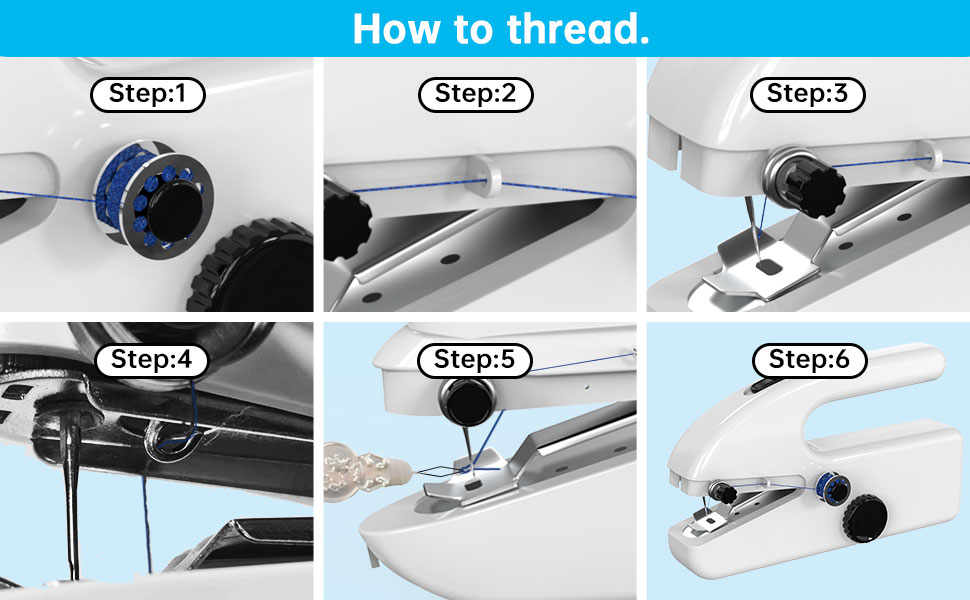 How to thread.

Step:1

Step:2

Step:3

Step:4

Step:5

Step:6