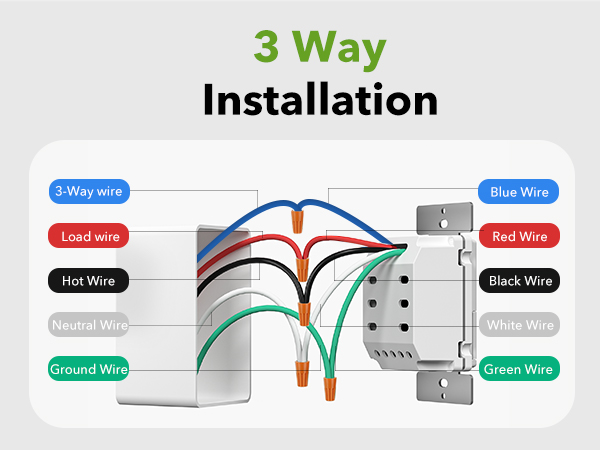 3 Way
Installation

3-Way wire
Load wire
Hot Wire
Neutral Wire
Ground Wire

Blue Wire
Red Wire
Black Wire
White Wire
Green Wire