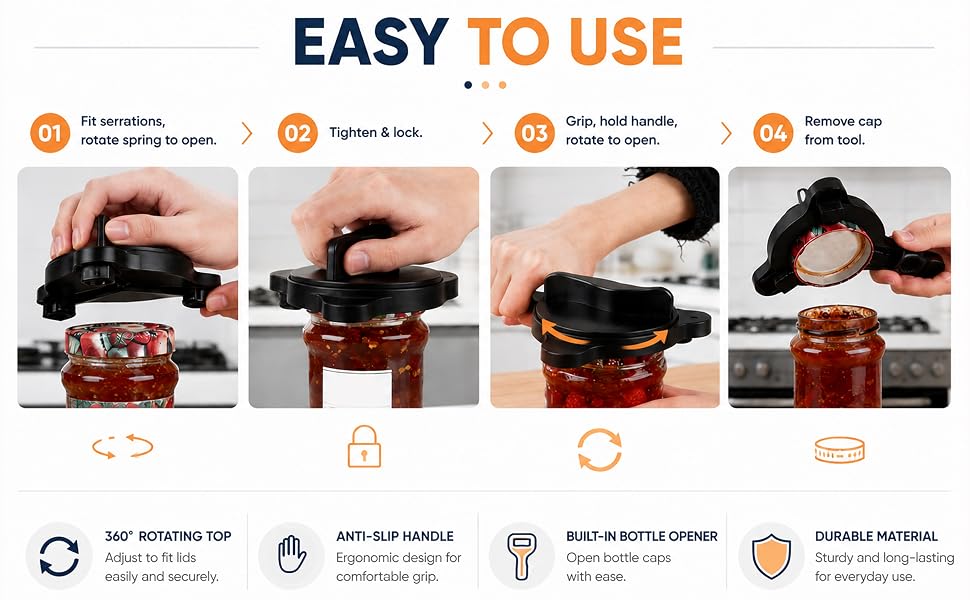 EASY TO USE

01 Fit serrations, rotate spring to open.

02 Tighten & lock.

03 Grip, hold handle, rotate to open.

04 Remove cap from tool.

360° ROTATING TOP
Adjust to fit lids easily and securely.

ANTI-SLIP HANDLE
Ergonomic design for comfortable grip.

BUILT-IN BOTTLE OPENER
Open bottle caps with ease.

DURABLE MATERIAL
Sturdy and long-lasting for everyday use.