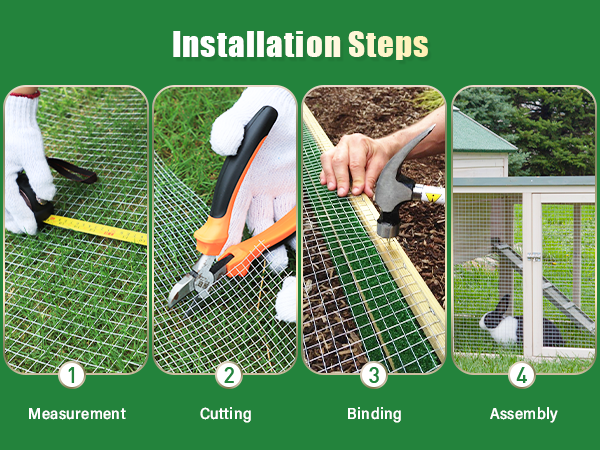 Installation Steps

1
Measurement

2
Cutting

3
Binding

4
Assembly