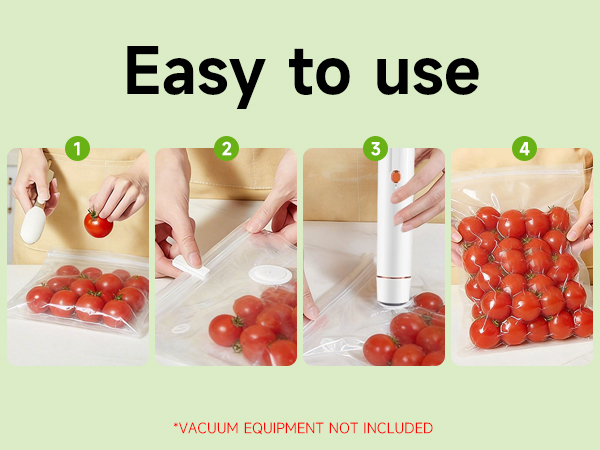 Easy to use

1

2

3

4

*VACUUM EQUIPMENT NOT INCLUDED