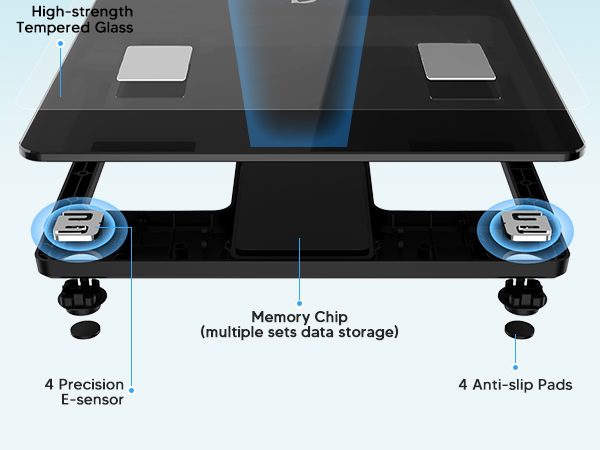 High-strength
Tempered Glass

Memory Chip
(multiple sets data storage)

4 Precision
E-sensor

4 Anti-slip Pads