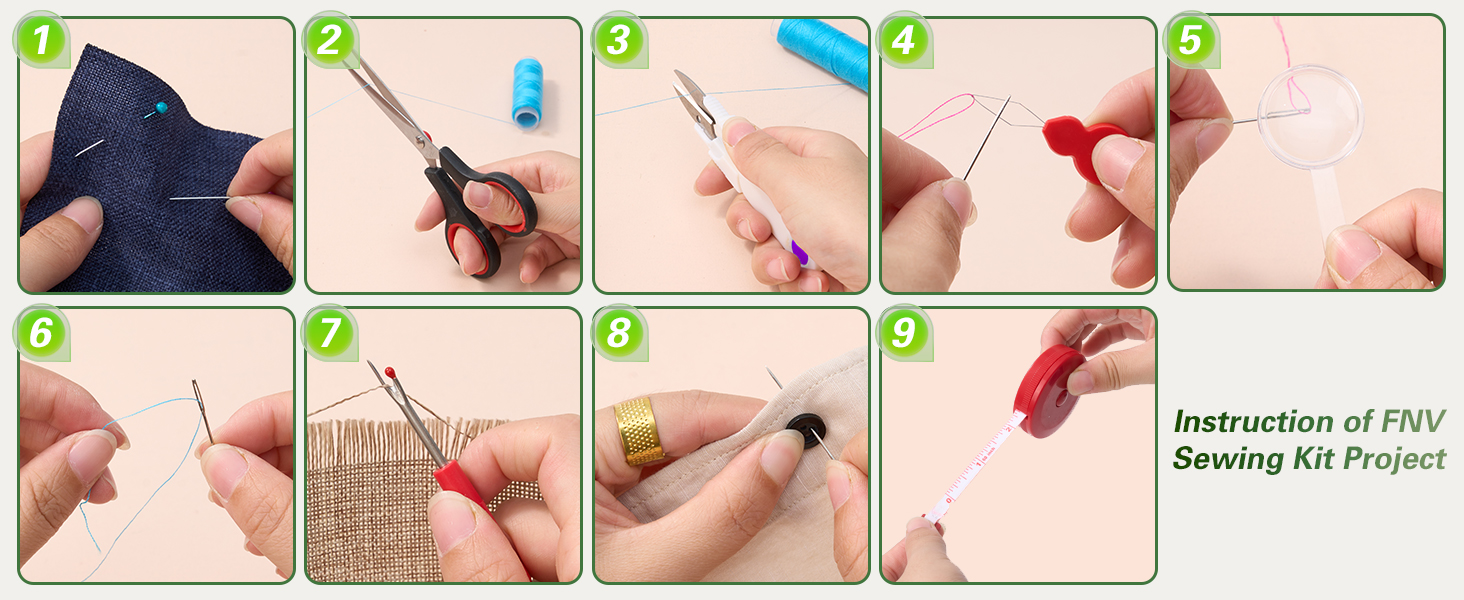 1

2

3

4

5

6

7

8

9

Instruction of FNV Sewing Kit Project