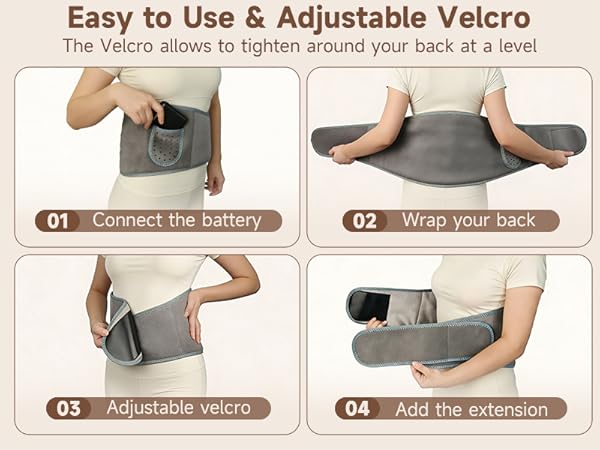 Easy to Use & Adjustable Velcro

The Velcro allows to tighten around your back at a level

01 Connect the battery

02 Wrap your back

03 Adjustable velcro

04 Add the extension