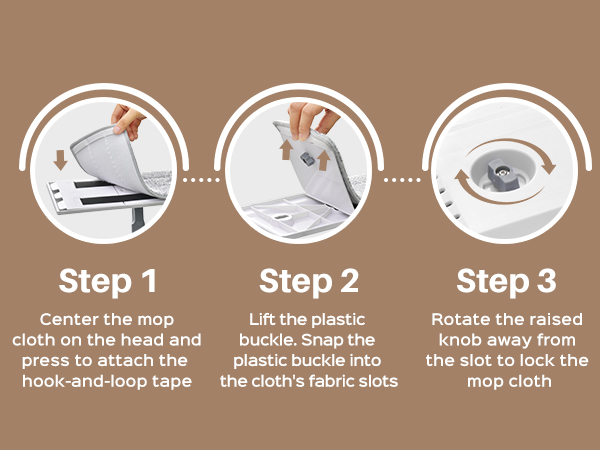 Step 1

Center the mop cloth on the head and press to attach the hook-and-loop tape

Step 2

Lift the plastic buckle. Snap the plastic buckle into the cloth's fabric slots

Step 3

Rotate the raised knob away from the slot to lock the mop cloth