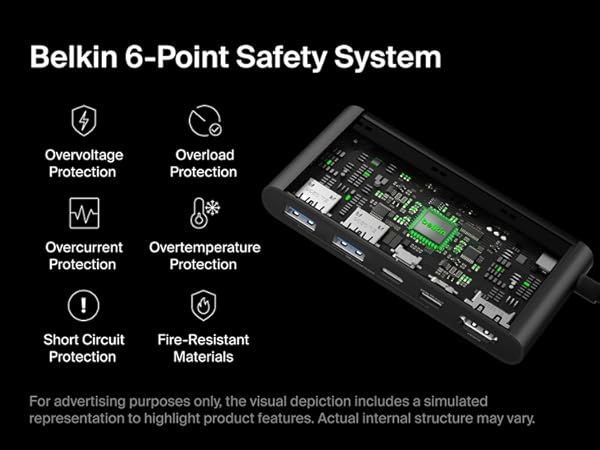 Belkin 6-Point Safety System

Overvoltage Protection

Overload Protection

Overcurrent Protection

Overtemperature Protection

Short Circuit Protection

Fire-Resistant Materials

belkin

For advertising purposes only, the visual depiction includes a simulated representation to highlight product features. Actual internal structure may vary.