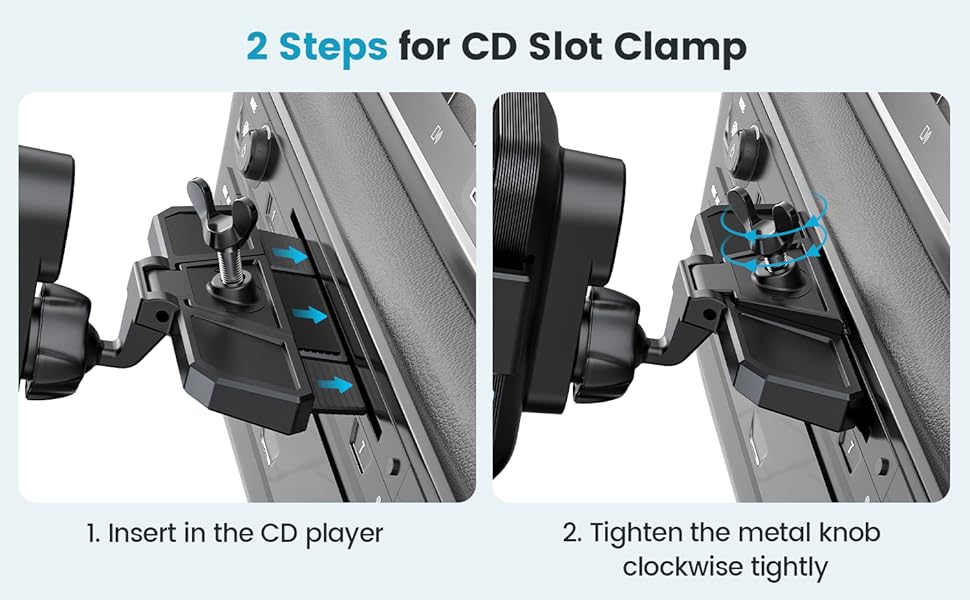 2 Steps for CD Slot Clamp

1. Insert in the CD player

2. Tighten the metal knob clockwise tightly