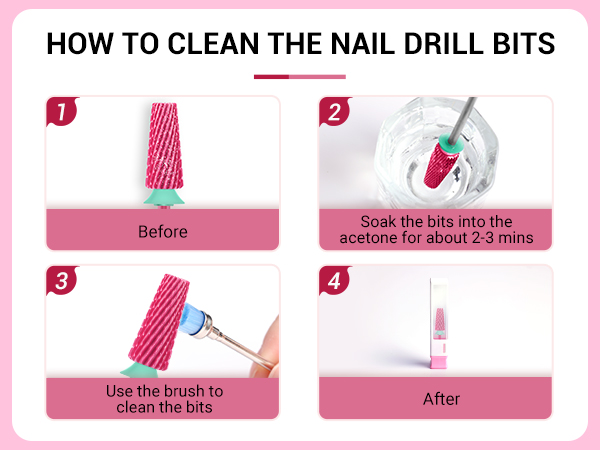 HOW TO CLEAN THE NAIL DRILL BITS

1

Before

2

Soak the bits into the acetone for about 2-3 mins

3

Use the brush to clean the bits

4

After