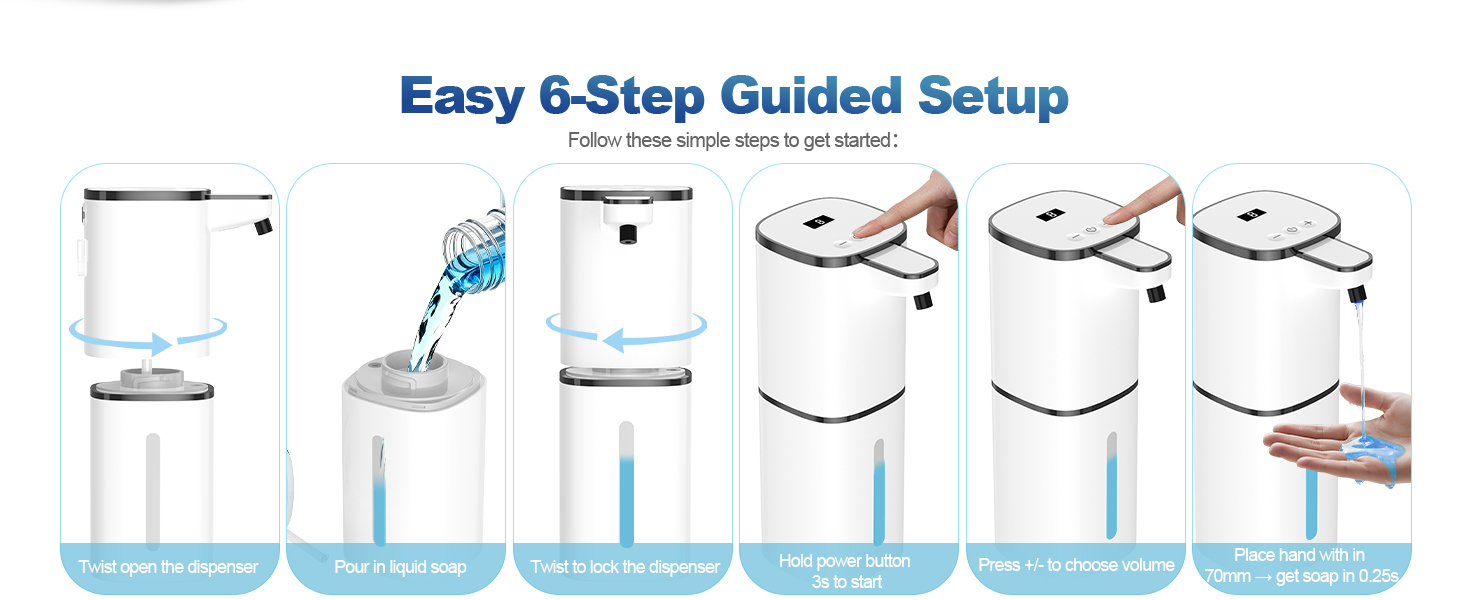 Easy 6-Step Guided Setup

Follow these simple steps to get started:

Twist open the dispenser

Pour in liquid soap

Twist to lock the dispenser

Hold power button 3s to start

Press +/- to choose volume

Place hand with in 70mm → get soap in 0.25s