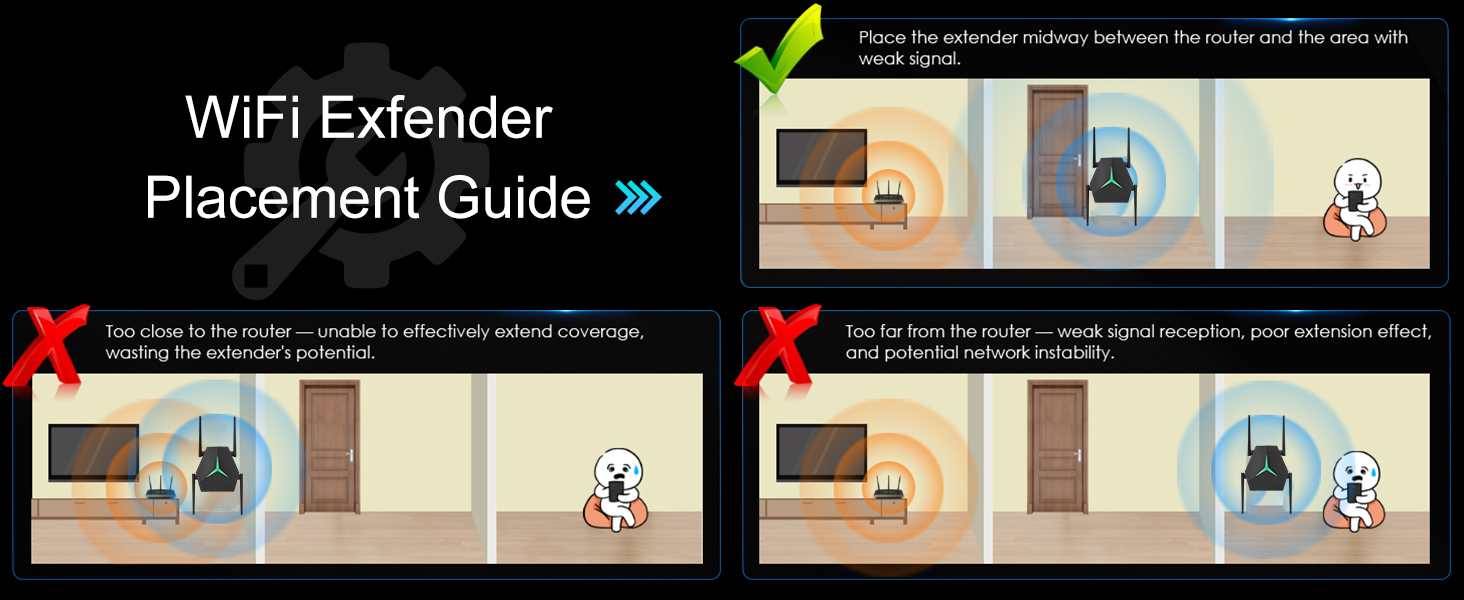 WiFi Exfender Placement Guide

Place the extender midway between the router and the area with weak signal.

Too close to the router — unable to effectively extend coverage, wasting the extender's potential.

Too far from the router — weak signal reception, poor extension effect, and potential network instability.