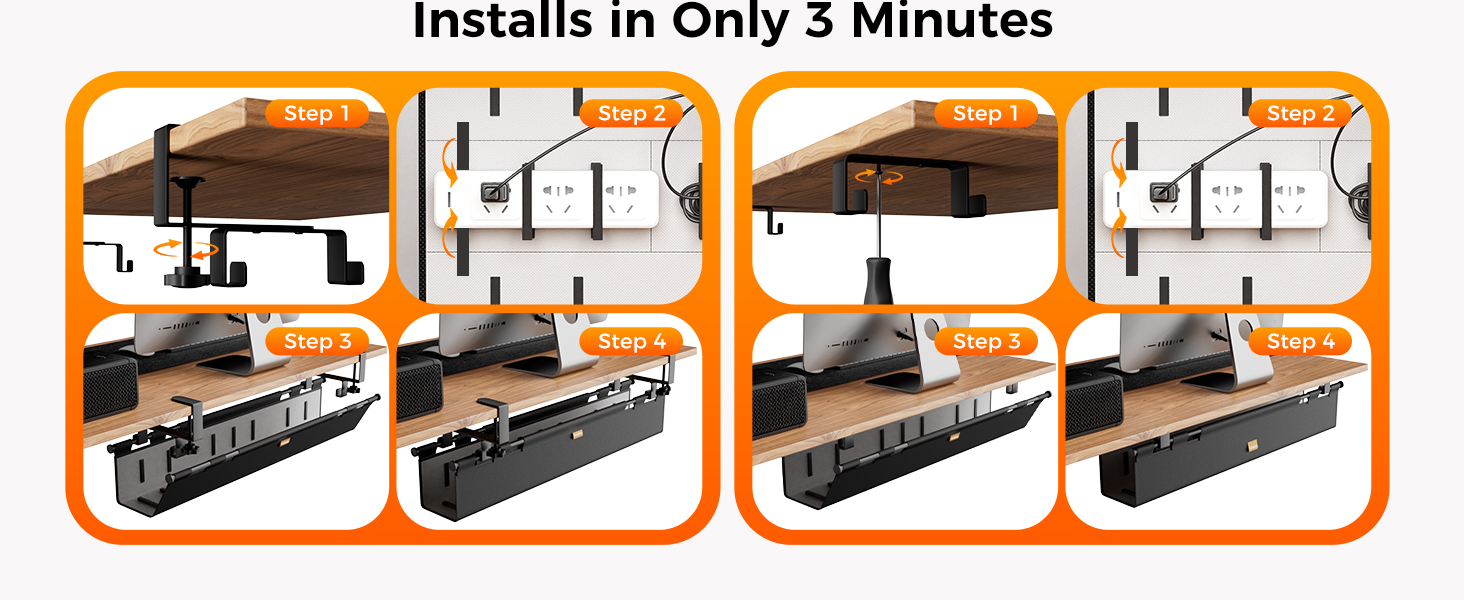 Installs in Only 3 Minutes

Step 1

Step 2

Step 3

Step 4

Step 1

Step 2

Step 3

Step 4