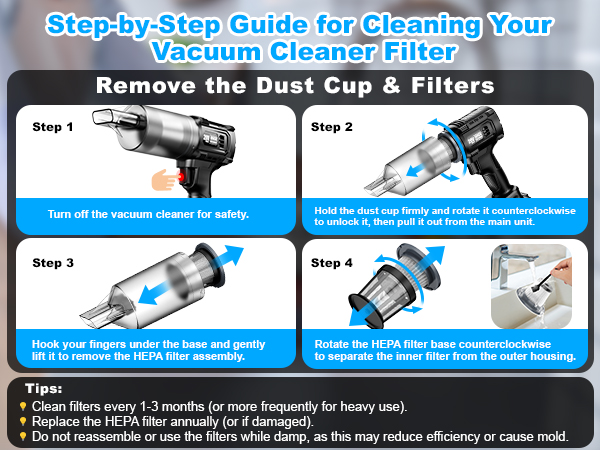 Step-by-Step Guide for Cleaning Your Vacuum Cleaner Filter

Remove the Dust Cup & Filters

Step 1

Turn off the vacuum cleaner for safety.

Step 2

Hold the dust cup firmly and rotate it counterclockwise to unlock it, then pull it out from the main unit.

Step 3

Hook your fingers under the base and gently lift it to remove the HEPA filter assembly.

Step 4

Rotate the HEPA filter base counterclockwise to separate the inner filter from the outer housing.

Tips:
Clean filters every 1-3 months (or more frequently for heavy use).
Replace the HEPA filter annually (or if damaged).
Do not reassemble or use the filters while damp, as this may reduce efficiency or cause mold.