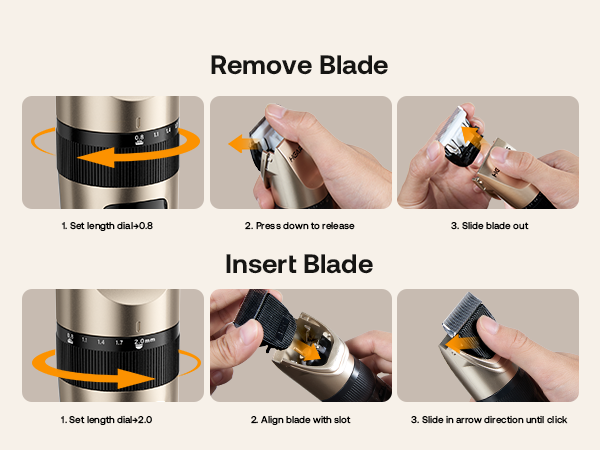 Remove Blade

0.8 1.1 1.4

1. Set length dial→0.8

2. Press down to release

3. Slide blade out

Insert Blade

0.8 1.1 1.4 1.7 2.0 mm

1. Set length dial→2.0

2. Align blade with slot

3. Slide in arrow direction until click