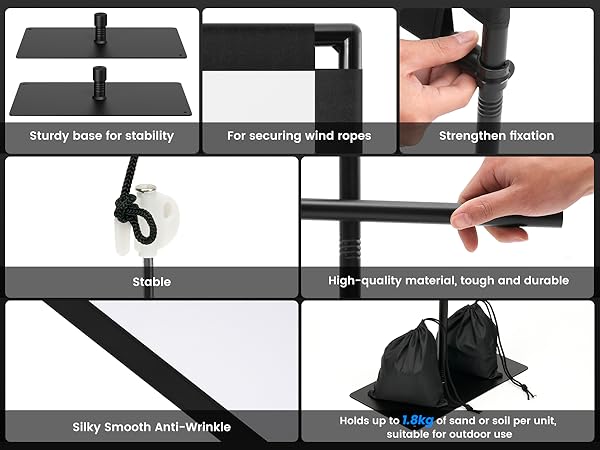 Sturdy base for stability

For securing wind ropes

Strengthen fixation

Stable

High-quality material, tough and durable

Silky Smooth Anti-Wrinkle

Holds up to 1.8kg of sand or soil per unit, suitable for outdoor use