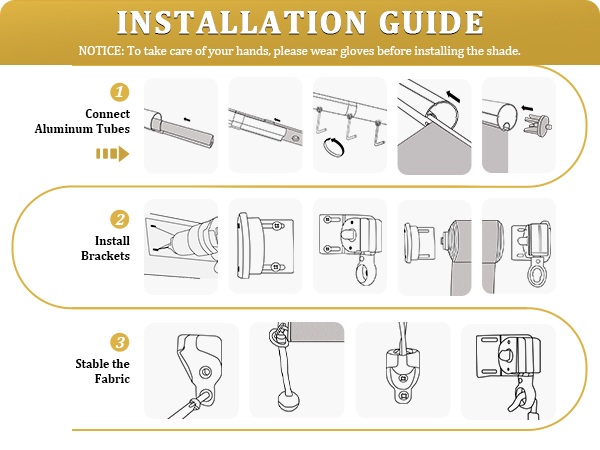 INSTALLATION GUIDE

NOTICE: To take care of your hands, please wear gloves before installing the shade.

1

Connect Aluminum Tubes

2

Install Brackets

3

Stable the Fabric