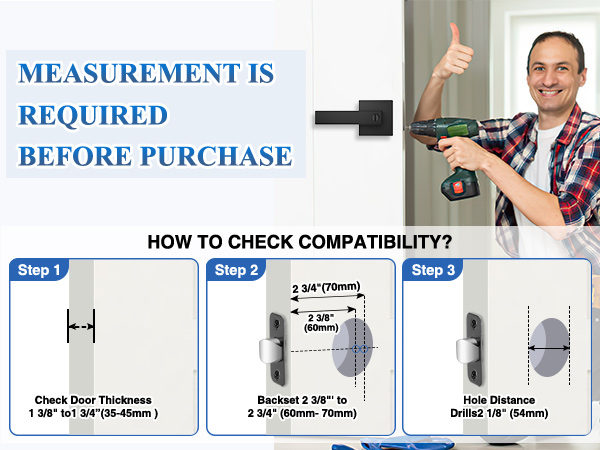 MEASUREMENT IS REQUIRED BEFORE PURCHASE

HOW TO CHECK COMPATIBILITY?

Step 1

Check Door Thickness
1 3/8" to1 3/4"(35-45mm )

Step 2

2 3/4"(70mm)

2 3/8" (60mm)

Backset 2 3/8"' to
2 3/4" (60mm- 70mm)

Step 3

Hole Distance
Drills2 1/8" (54mm)