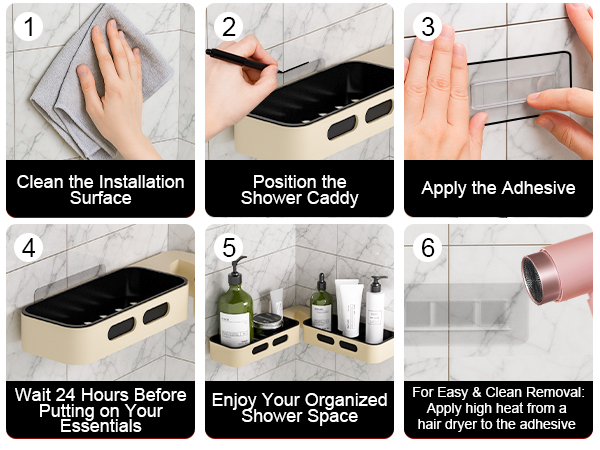 1

Clean the Installation Surface

2

Position the Shower Caddy

3

Apply the Adhesive

4

Wait 24 Hours Before Putting on Your Essentials

5

Enjoy Your Organized Shower Space

6

For Easy & Clean Removal: Apply high heat from a hair dryer to the adhesive