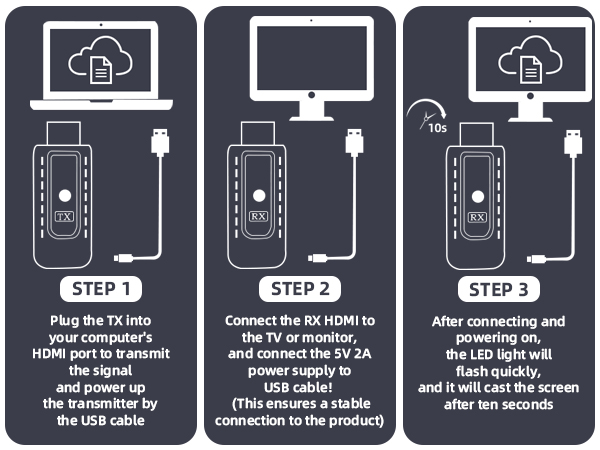 TX

STEP 1

Plug the TX into your computer's HDMI port to transmit the signal and power up the transmitter by the USB cable

RX

STEP 2

Connect the RX HDMI to the TV or monitor, and connect the 5V 2A power supply to USB cable! (This ensures a stable connection to the product)

10s

RX

STEP 3

After connecting and powering on, the LED light will flash quickly, and it will cast the screen after ten seconds