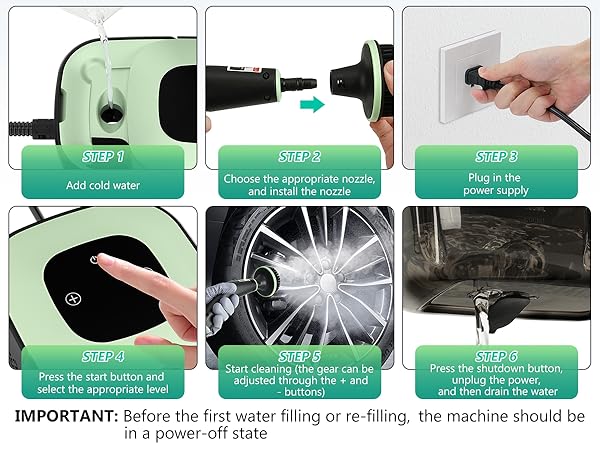 STEP 1
Add cold water

STEP 2
Choose the appropriate nozzle, and install the nozzle

STEP 3
Plug in the power supply

STEP 4
Press the start button and select the appropriate level

STEP 5
Start cleaning (the gear can be adjusted through the + and - buttons)

STEP 6
Press the shutdown button, unplug the power, and then drain the water

IMPORTANT: Before the first water filling or re-filling, the machine should be in a power-off state