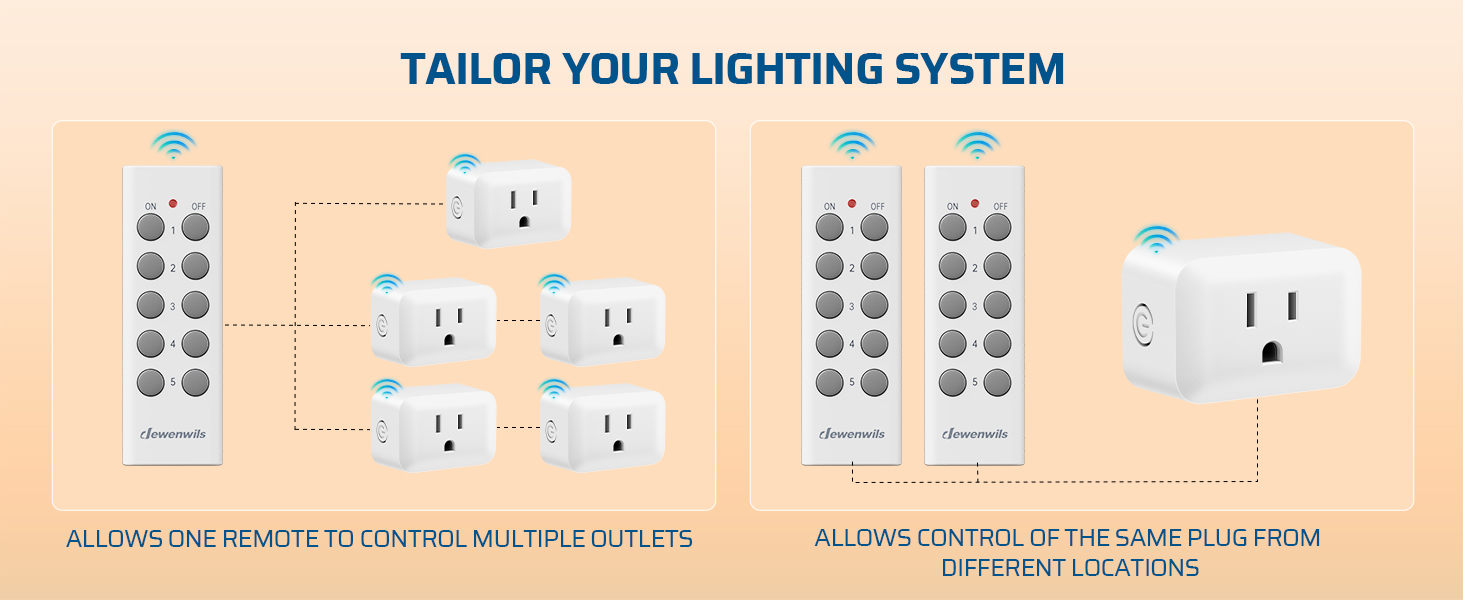 TAILOR YOUR LIGHTING SYSTEM

ON OFF
1
2
3
4
5
dewenwils

ALLOWS ONE REMOTE TO CONTROL MULTIPLE OUTLETS

ON OFF
1
2
3
4
5
dewenwils

ON OFF
1
2
3
4
5
dewenwils

ALLOWS CONTROL OF THE SAME PLUG FROM DIFFERENT LOCATIONS