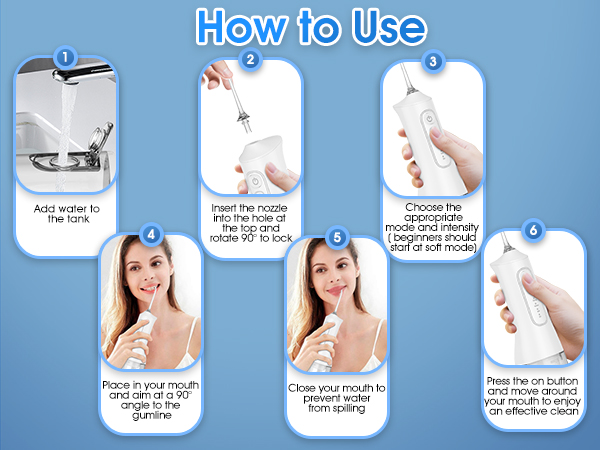 How to Use

1

Add water to the tank

2

Insert the nozzle into the hole at the top and rotate 90° to lock

3

Choose the appropriate mode and intensity ( beginners should start at soft mode)

4

Place in your mouth and aim at a 90° angle to the gumline

5

Close your mouth to prevent water from spilling

6

Press the on button and move around your mouth to enjoy an effective clean