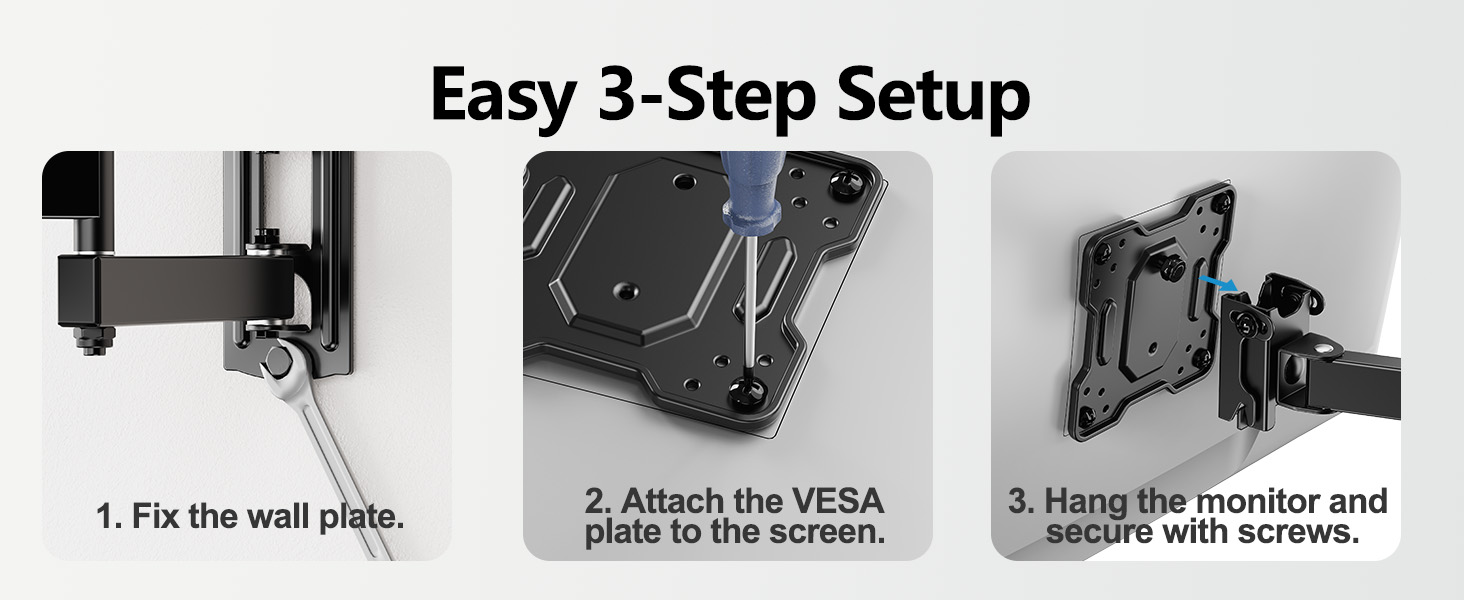 Easy 3-Step Setup

1. Fix the wall plate.

2. Attach the VESA plate to the screen.

3. Hang the monitor and secure with screws.