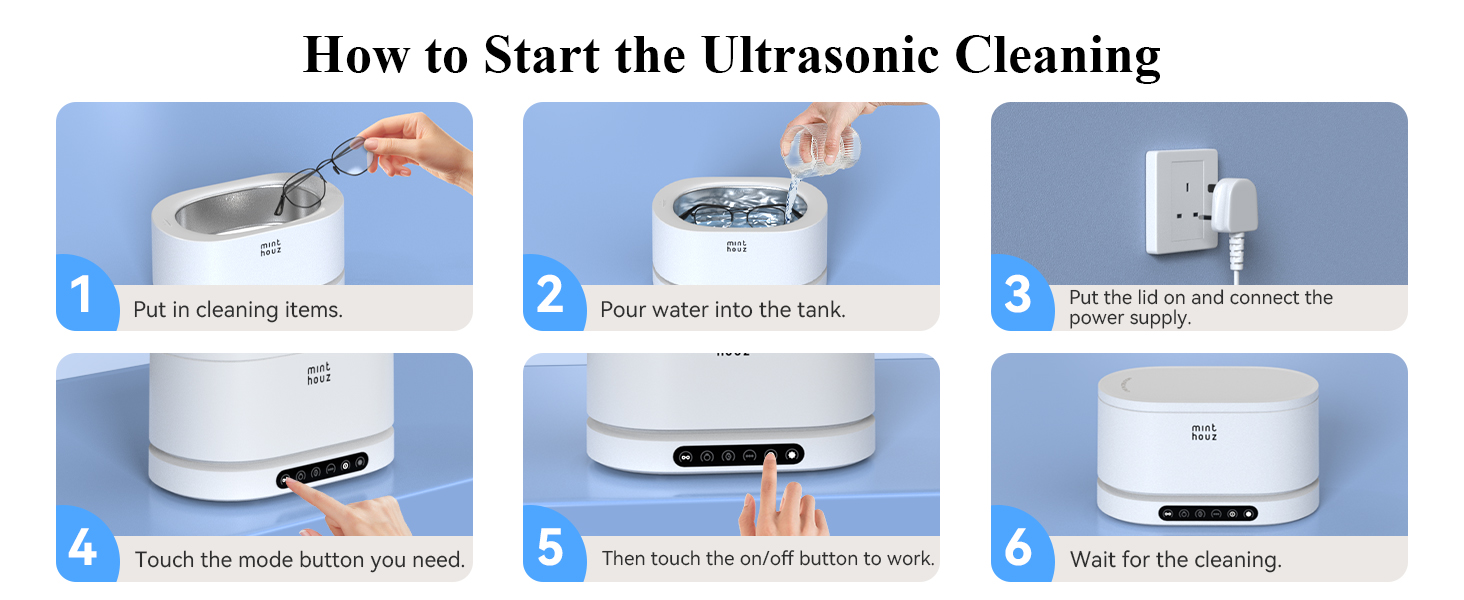 How to Start the Ultrasonic Cleaning

mint houz

1 Put in cleaning items.

mint houz

2 Pour water into the tank.

3 Put the lid on and connect the power supply.

mint houz

4 Touch the mode button you need.

5 Then touch the on/off button to work.

mint houz

6 Wait for the cleaning.