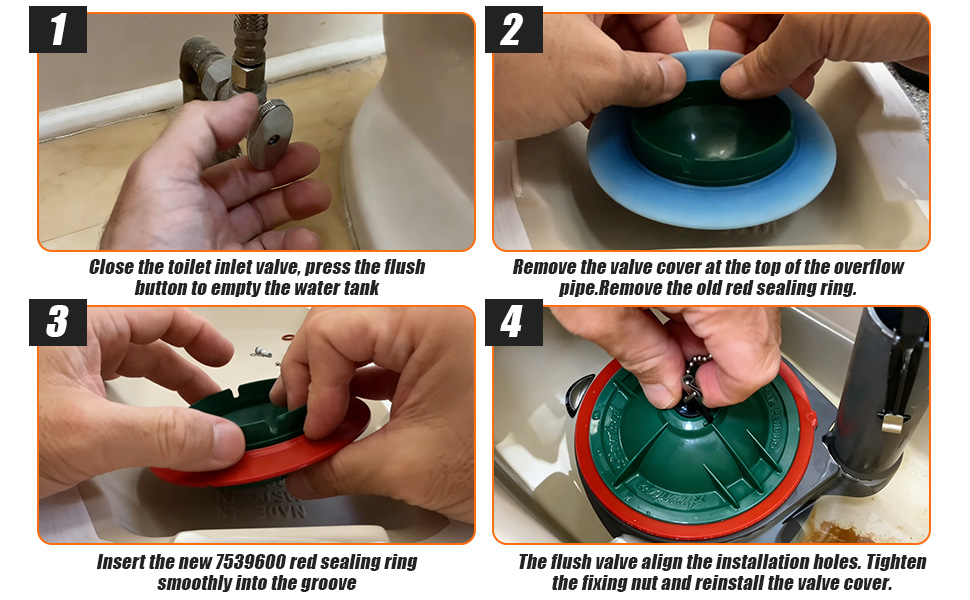 1

Close the toilet inlet valve, press the flush button to empty the water tank

2

Remove the valve cover at the top of the overflow pipe.Remove the old red sealing ring.

3

Insert the new 7539600 red sealing ring smoothly into the groove

4

The flush valve align the installation holes. Tighten the fixing nut and reinstall the valve cover.