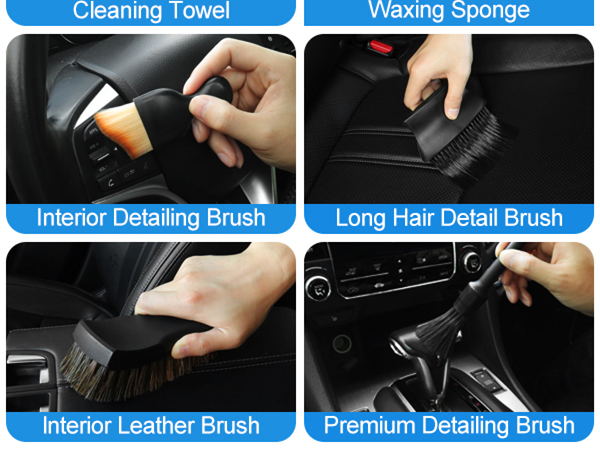 Cleaning Towel

Waxing Sponge

Interior Detailing Brush

Long Hair Detail Brush

Interior Leather Brush

Premium Detailing Brush