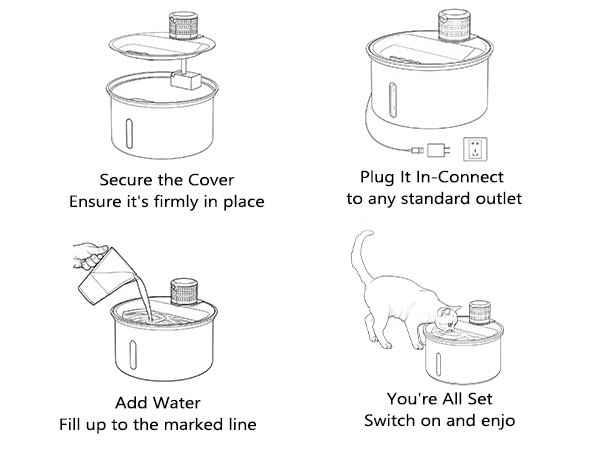 Secure the Cover
Ensure it's firmly in place

Plug It In-Connect
to any standard outlet

Add Water
Fill up to the marked line

You're All Set
Switch on and enjo