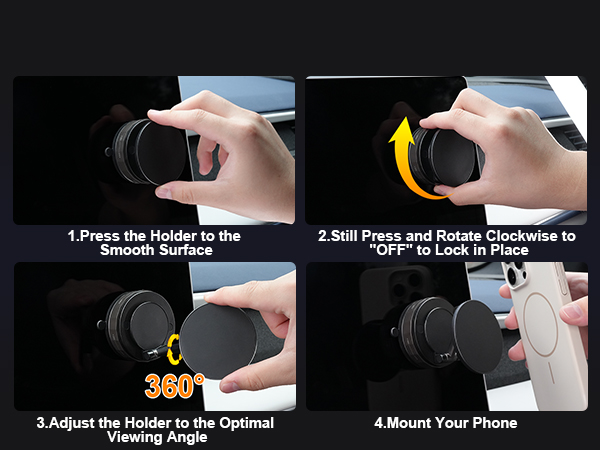 1.Press the Holder to the Smooth Surface

2.Still Press and Rotate Clockwise to "OFF" to Lock in Place

360°

3.Adjust the Holder to the Optimal Viewing Angle

4.Mount Your Phone