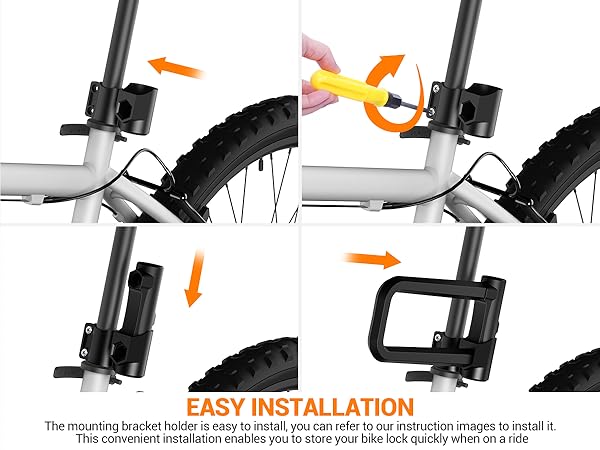 EASY INSTALLATION

The mounting bracket holder is easy to install, you can refer to our instruction images to install it. This convenient installation enables you to store your bike lock quickly when on a ride