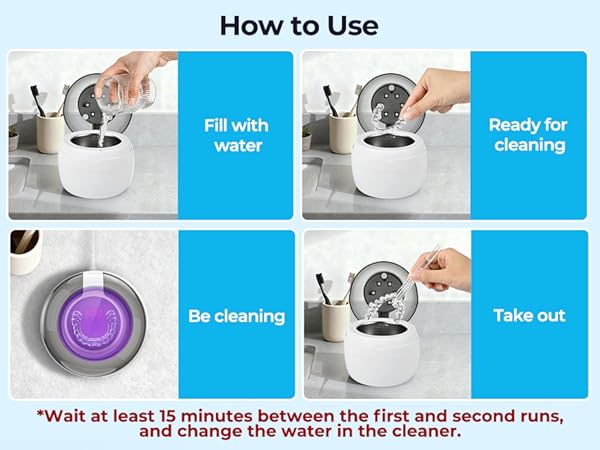 How to Use

Fill with water

Ready for cleaning

Be cleaning

Take out

*Wait at least 15 minutes between the first and second runs, and change the water in the cleaner.