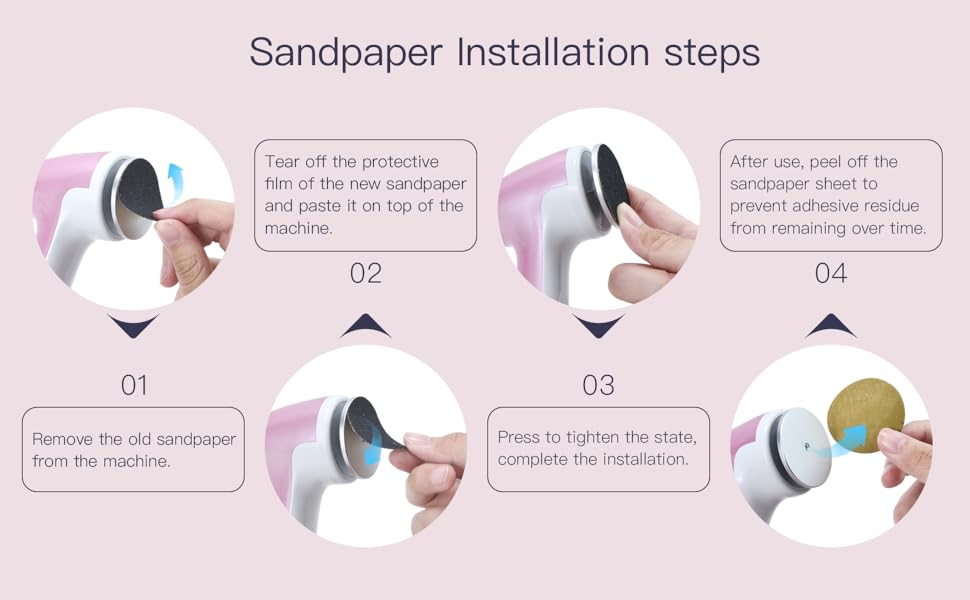 Sandpaper Installation steps

01

Remove the old sandpaper from the machine.

Tear off the protective film of the new sandpaper and paste it on top of the machine.

02

03

Press to tighten the state, complete the installation.

After use, peel off the sandpaper sheet to prevent adhesive residue from remaining over time.

04