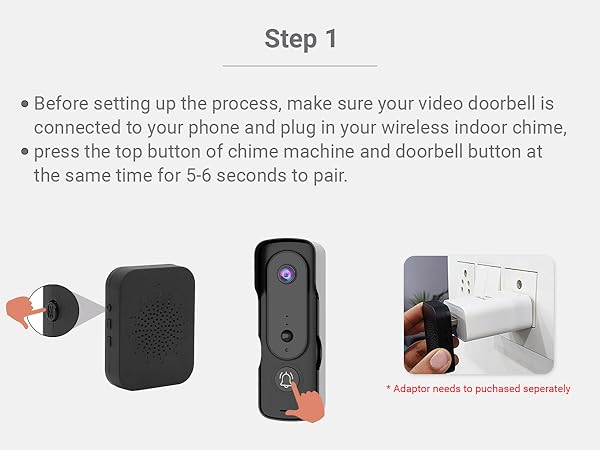 Step 1

• Before setting up the process, make sure your video doorbell is connected to your phone and plug in your wireless indoor chime,
• press the top button of chime machine and doorbell button at the same time for 5-6 seconds to pair.

* Adaptor needs to puchased seperately