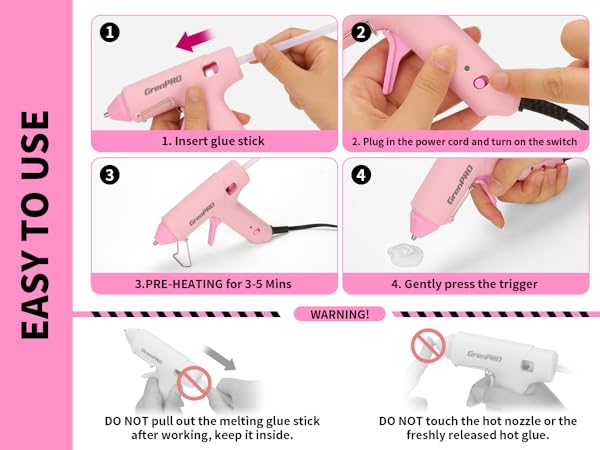 EASY TO USE

1
GrenPRO
1. Insert glue stick

2
2. Plug in the power cord and turn on the switch

3
GrenPRO
3.PRE-HEATING for 3-5 Mins

4
GrenPRO
4. Gently press the trigger

WARNING!

GrenPRO
DO NOT pull out the melting glue stick after working, keep it inside.

GrenPRO
DO NOT touch the hot nozzle or the freshly released hot glue.