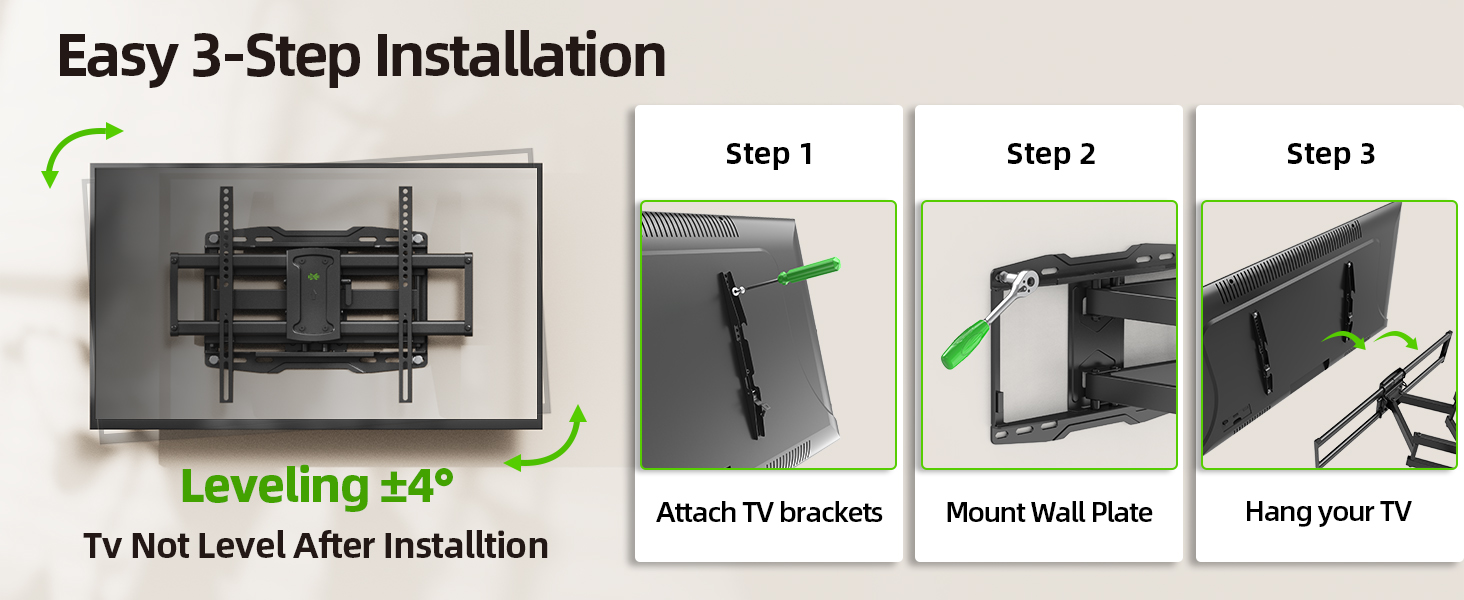 Easy 3-Step Installation

Leveling ±4°

Tv Not Level After Installtion

Step 1

Attach TV brackets

Step 2

Mount Wall Plate

Step 3

Hang your TV