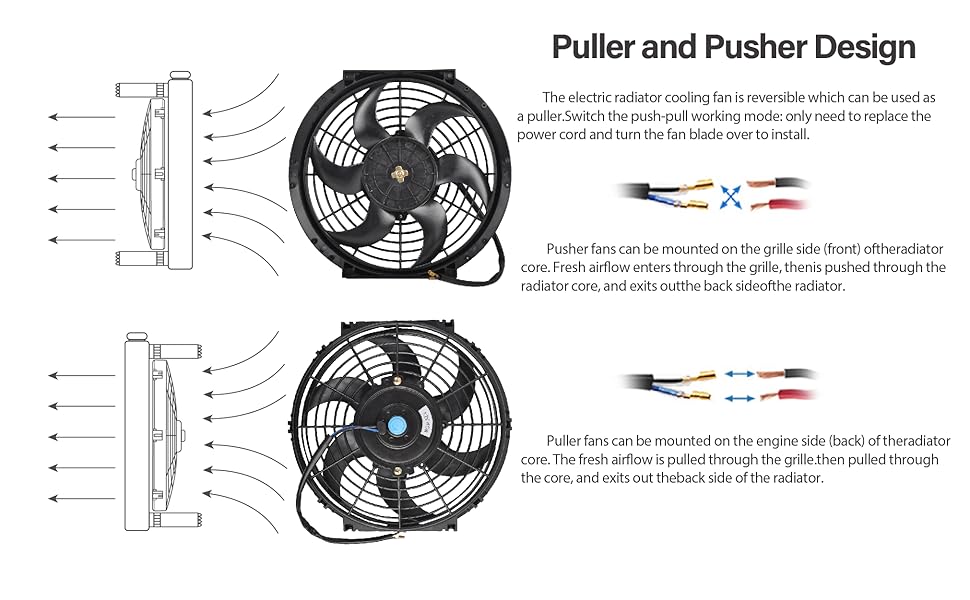 Puller and Pusher Design

The electric radiator cooling fan is reversible which can be used as a puller.Switch the push-pull working mode: only need to replace the power cord and turn the fan blade over to install.

Pusher fans can be mounted on the grille side (front) oftheradiator core. Fresh airflow enters through the grille, thenis pushed through the radiator core, and exits outthe back sideofthe radiator.

Puller fans can be mounted on the engine side (back) of theradiator core. The fresh airflow is pulled through the grille.then pulled through the core, and exits out theback side of the radiator.